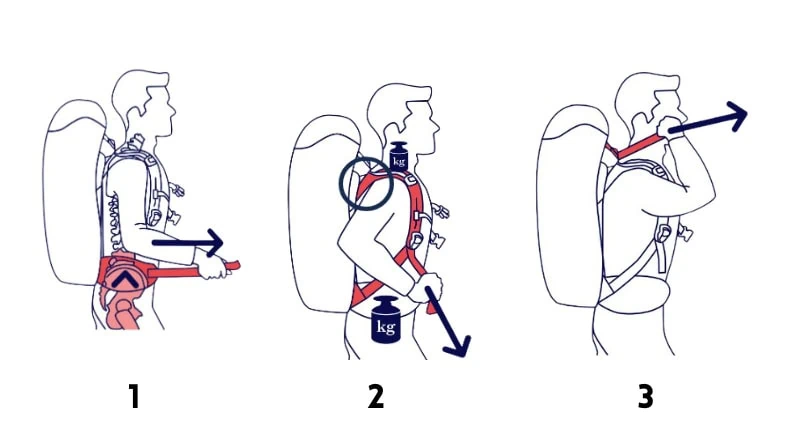 kg

kg

1

2

3